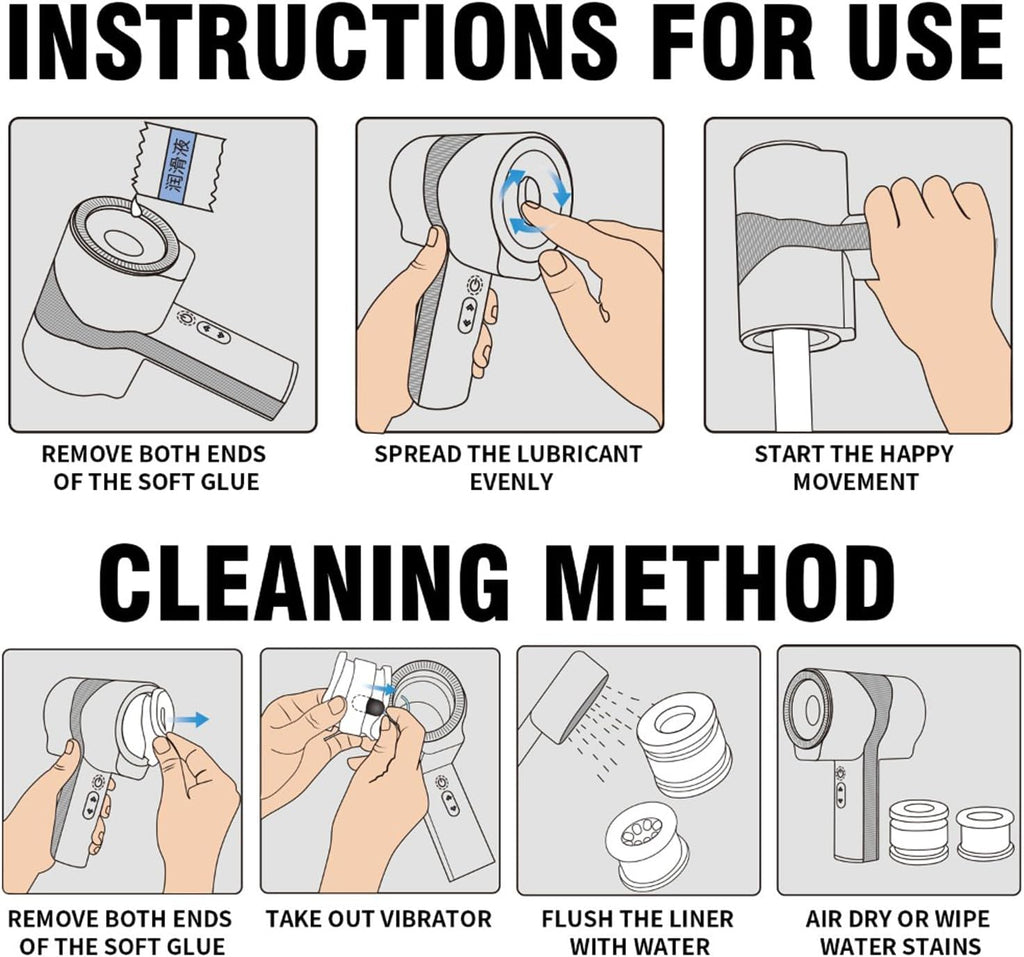 INSTRUCTIONS FOR USE

润滑液

REMOVE BOTH ENDS OF THE SOFT GLUE

SPREAD THE LUBRICANT EVENLY

START THE HAPPY MOVEMENT

CLEANING METHOD

REMOVE BOTH ENDS OF THE SOFT GLUE

TAKE OUT VIBRATOR

FLUSH THE LINER WITH WATER

AIR DRY OR WIPE WATER STAINS