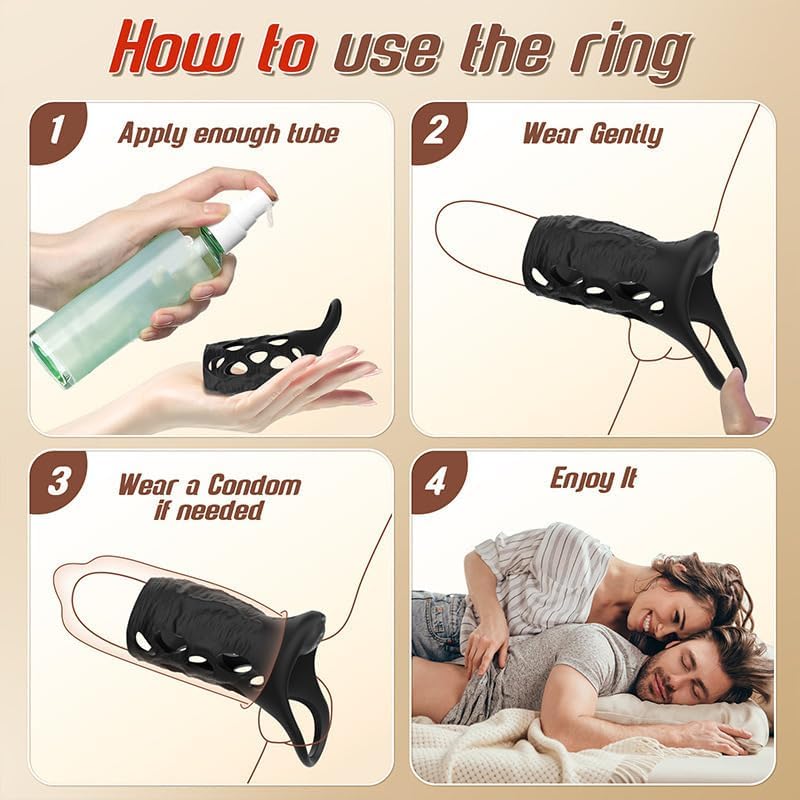 How to use the ring

1 Apply enough tube

2 Wear Gently

3 Wear a Condom if needed

4 Enjoy It