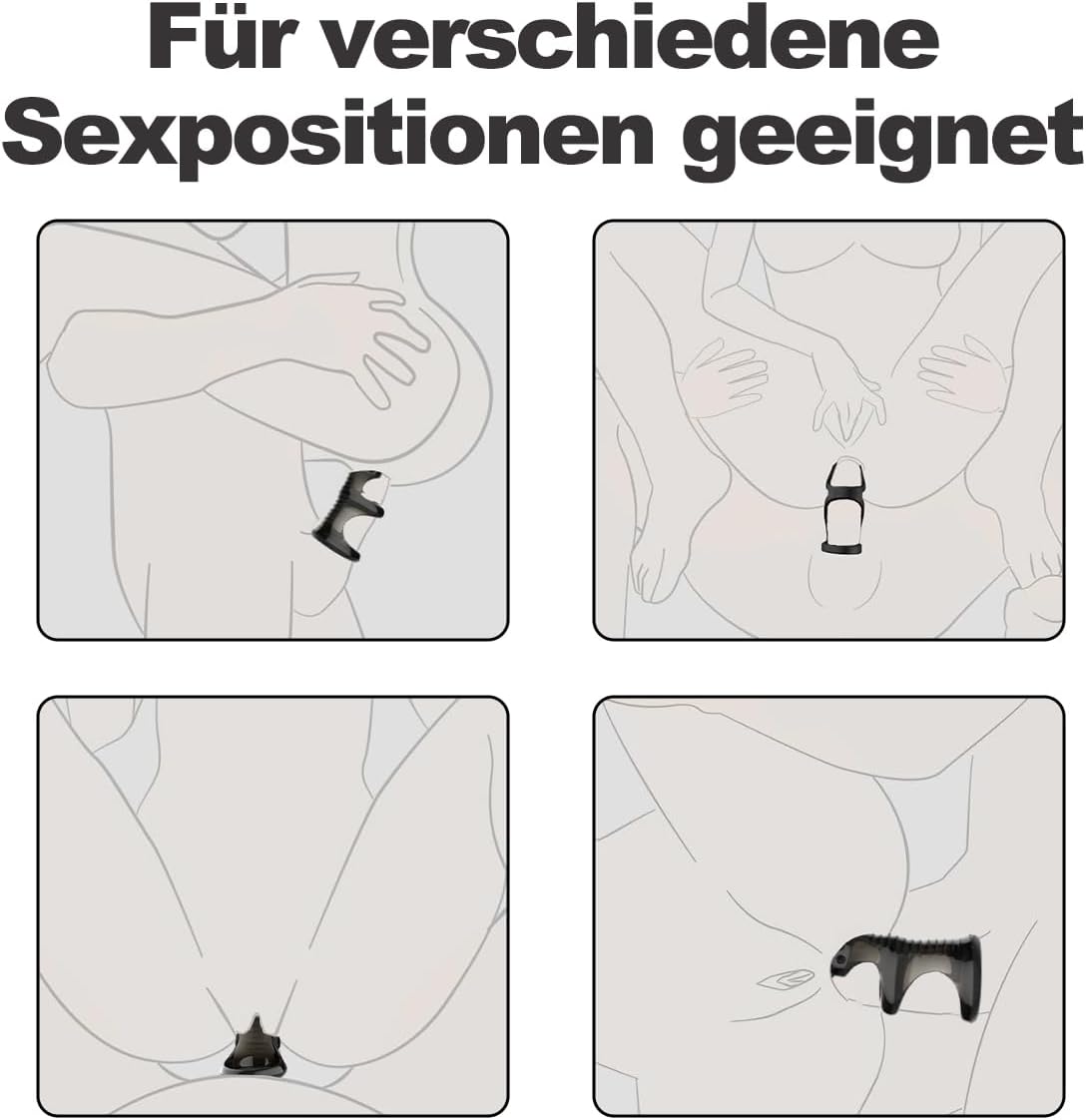 Für verschiedene Sexpositionen geeignet