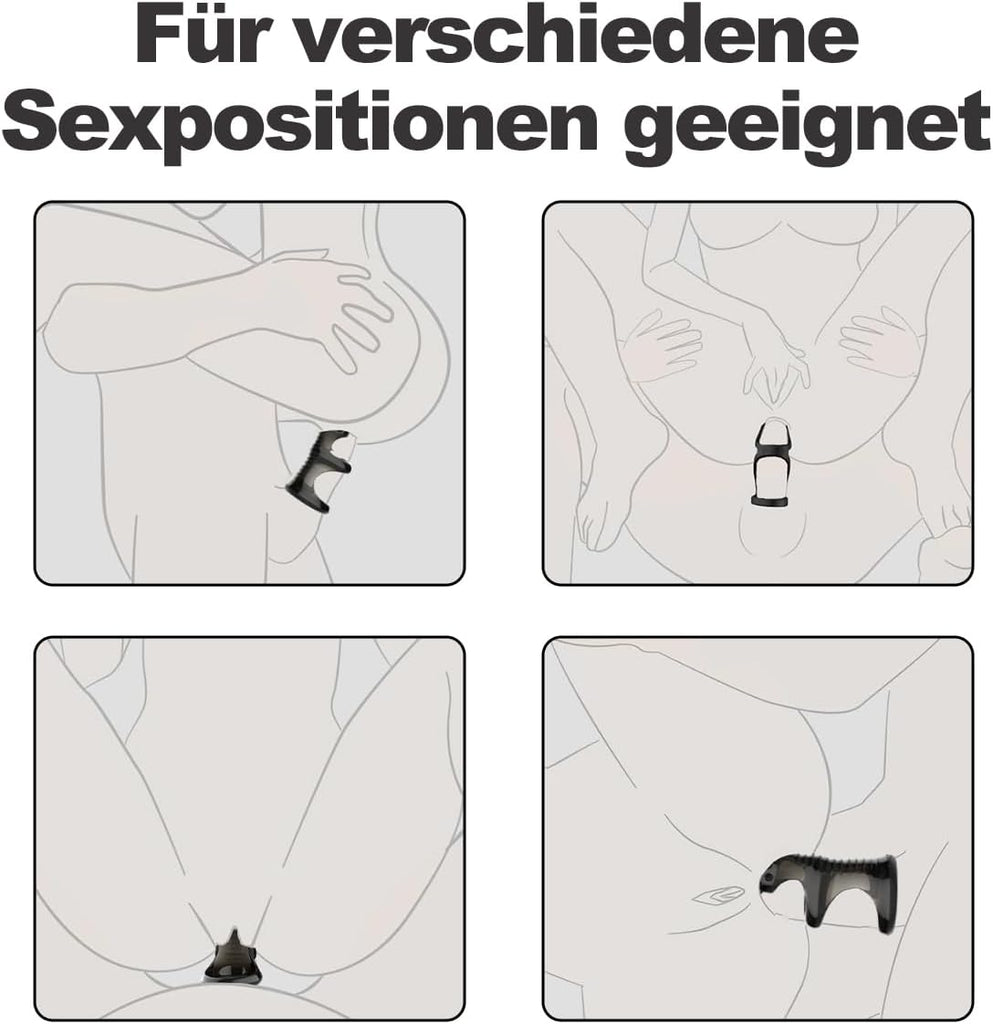 Für verschiedene Sexpositionen geeignet