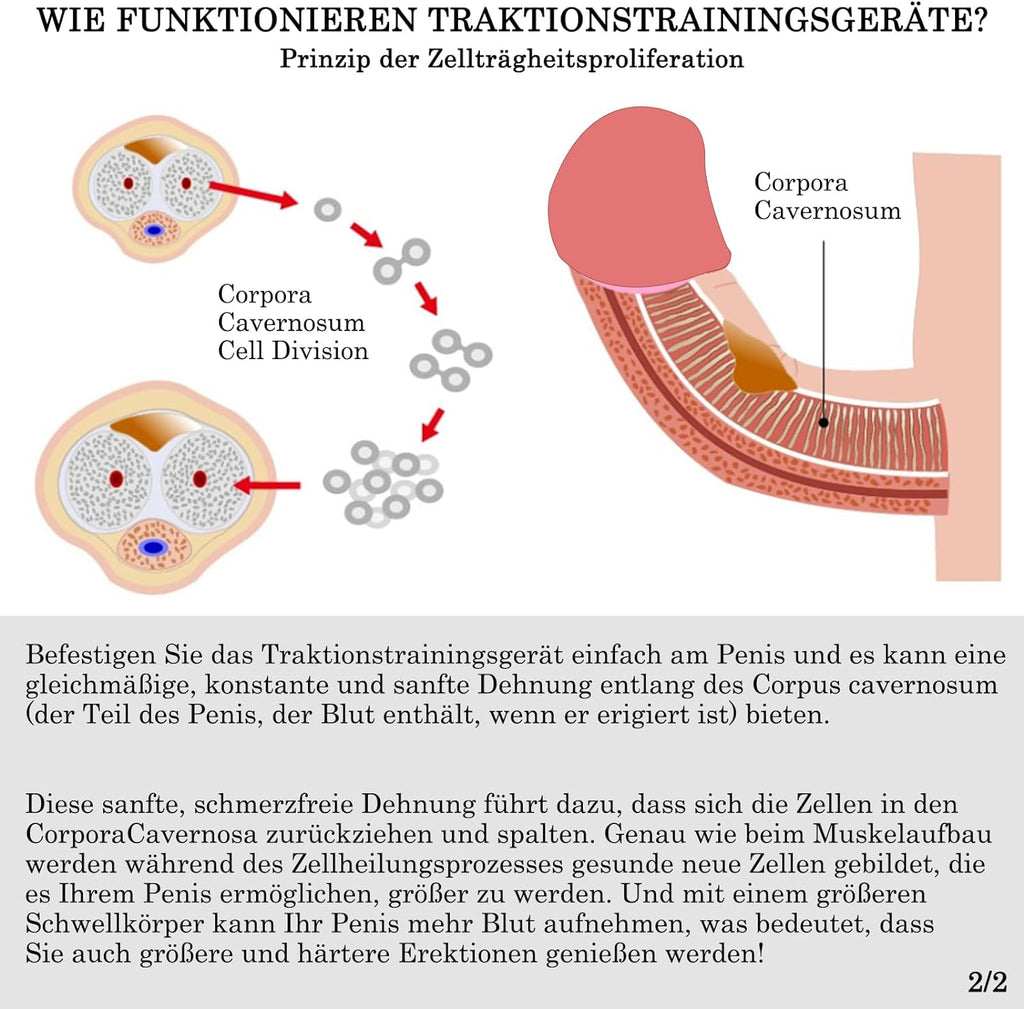 WIE FUNKTIONIEREN TRAKTIONSTRAININGSGERÄTE?
Prinzip der Zellträgheitsproliferation

Corpora Cavernosum Cell Division

Corpora Cavernosum

Befestigen Sie das Traktionstrainingsgerät einfach am Penis und es kann eine gleichmäßige, konstante und sanfte Dehnung entlang des Corpus cavernosum (der Teil des Penis, der Blut enthält, wenn er erigiert ist) bieten.

Diese sanfte, schmerzfreie Dehnung führt dazu, dass sich die Zellen in den CorporaCavernosa zurückziehen und spalten. Genau wie beim Muskelaufbau werden während des Zellheilungsprozesses gesunde neue Zellen gebildet, die es Ihrem Penis ermöglichen, größer zu werden. Und mit einem größeren Schwellkörper kann Ihr Penis mehr Blut aufnehmen, was bedeutet, dass Sie auch größere und härtere Erektionen genießen werden!

2/2